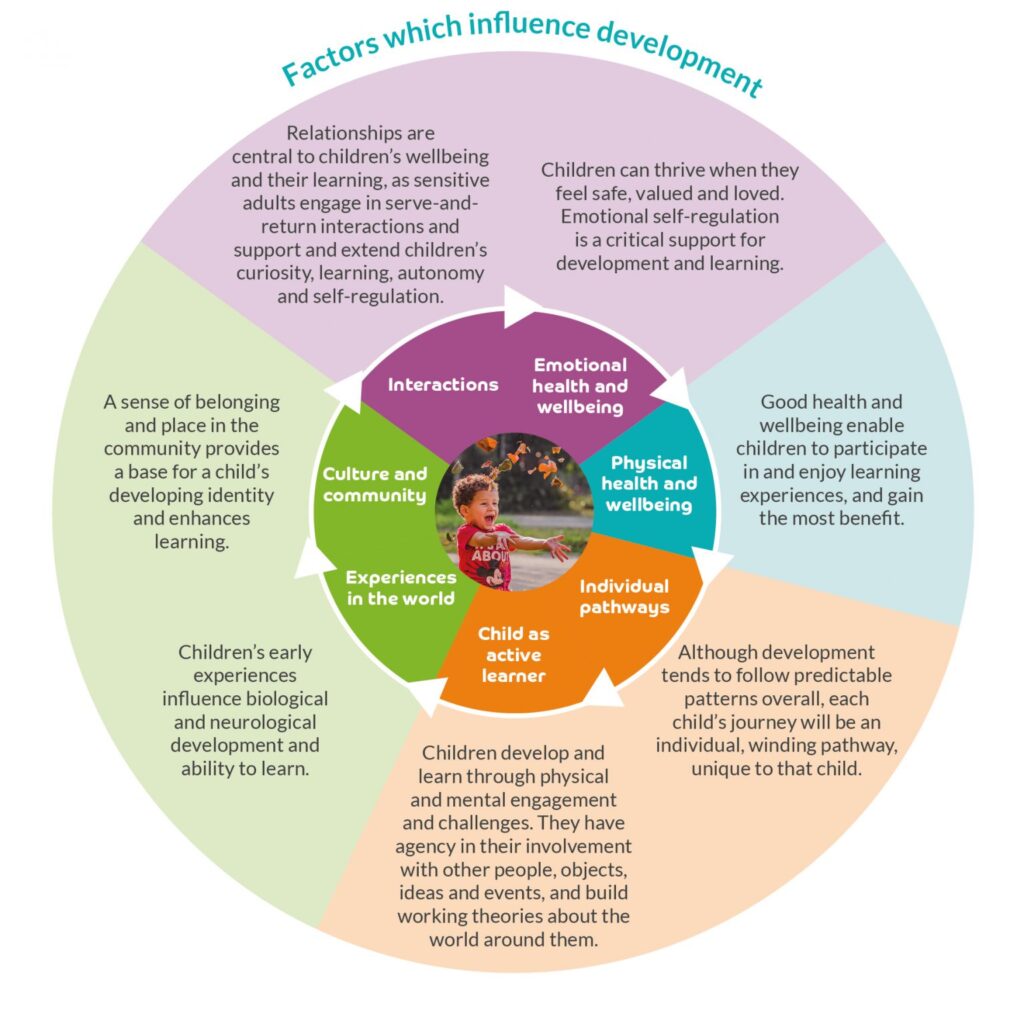 Factors which influence development

Relationships are central to children's wellbeing and their learning, as sensitive adults engage in serve-and-return interactions and support and extend children's curiosity, learning, autonomy and self-regulation.

Children can thrive when they feel safe, valued and loved. Emotional self-regulation is a critical support for development and learning.

Good health and wellbeing enable children to participate in and enjoy learning experiences, and gain the most benefit.

Although development tends to follow predictable patterns overall, each child's journey will be an individual, winding pathway, unique to that child.

Children develop and learn through physical and mental engagement and challenges. They have agency in their involvement with other people, objects, ideas and events, and build working theories about the world around them.

Children's early experiences influence biological and neurological development and ability to learn.

A sense of belonging and place in the community provides a base for a child's developing identity and enhances learning.

Interactions

Emotional health and wellbeing

Physical health and wellbeing

Individual pathways

Child as active learner

Experiences in the world

Culture and community

ABOU